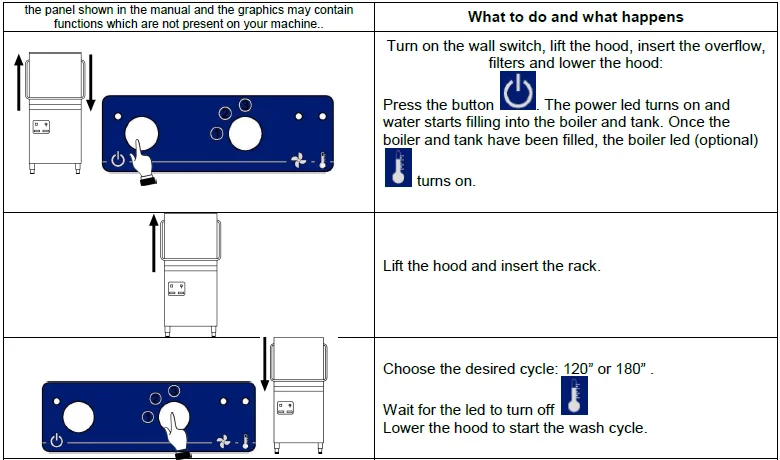 | the panel shown in the manual and the graphics may contain functions which are not present on your machine.. | What to do and what happens |
|---|---|
| | Turn on the wall switch, lift the hood, insert the overflow, filters and lower the hood: Press the button . The power led turns on and water starts filling into the boiler and tank. Once the boiler and tank have been filled, the boiler led (optional) turns on. |
| | Lift the hood and insert the rack. |
| | Choose the desired cycle: 120" or 180" . Wait for the led to turn off Lower the hood to start the wash cycle. |