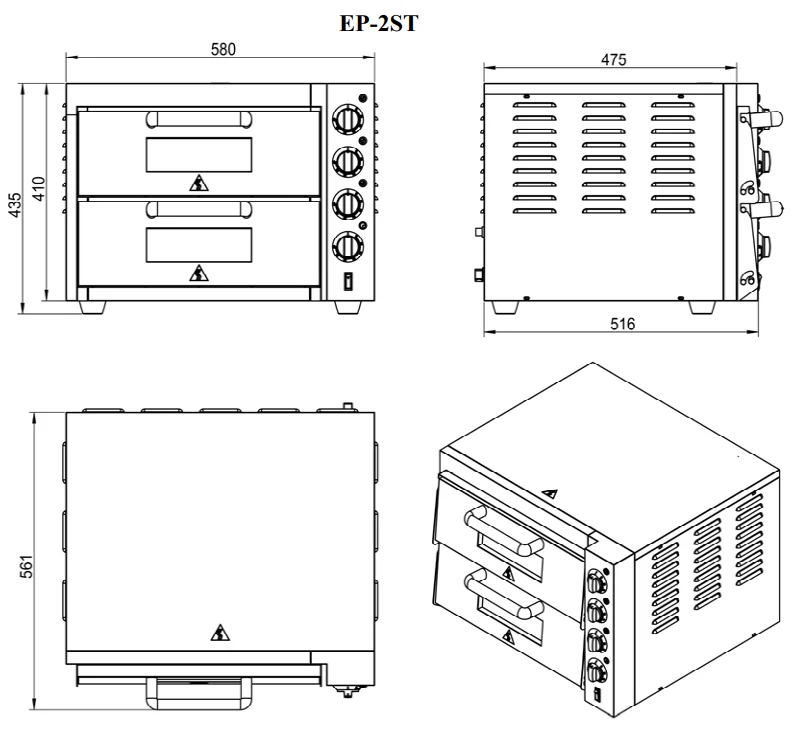 EP-2ST

580

435

410

475

516

561