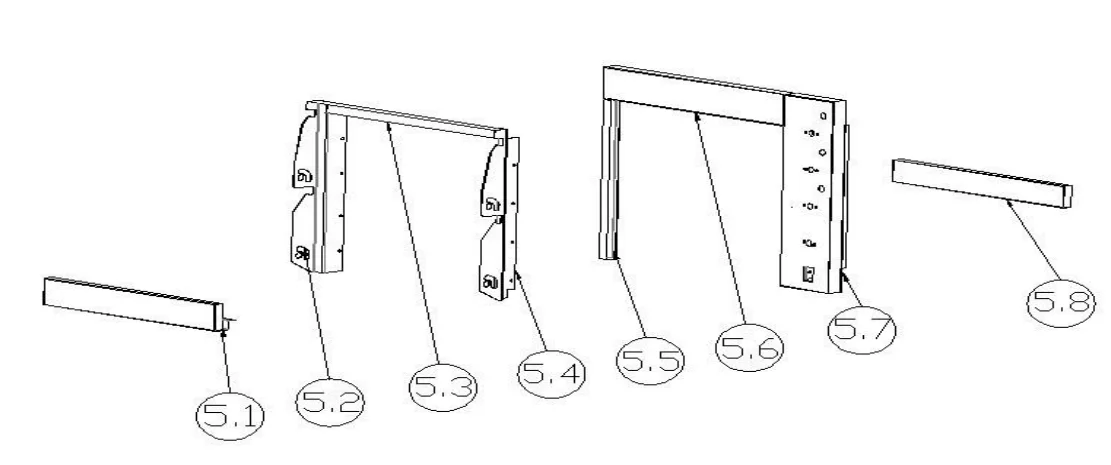 5.1
5.2
5.3
5.4
5.5
5.6
5.7
5.8