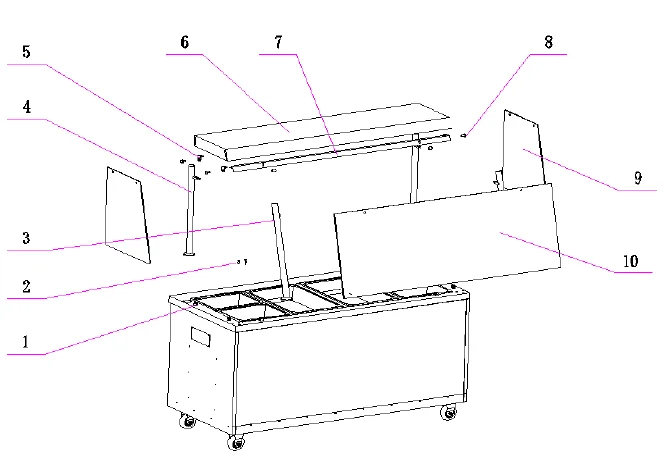 5
6
7
8
4
9
3
10
2
1