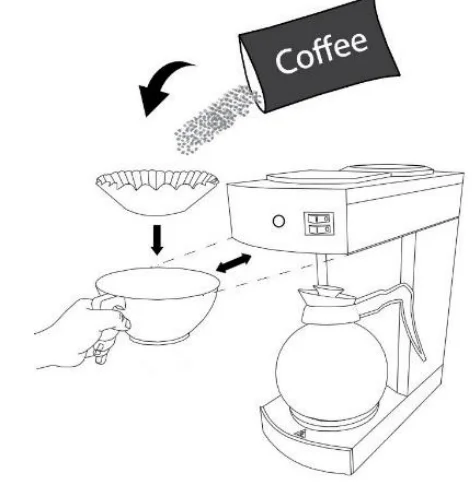 Coffee