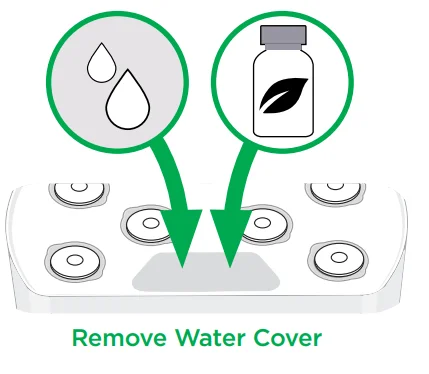 Remove Water Cover