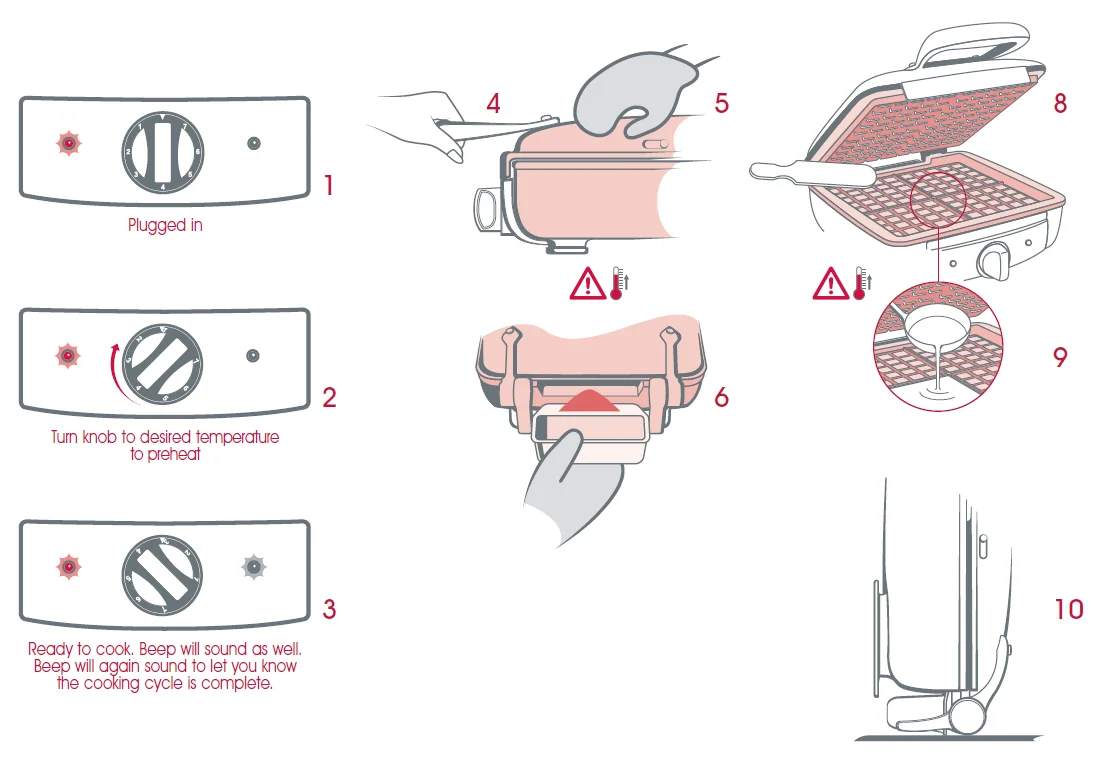 1
Plugged in

2
Turn knob to desired temperature to preheat

3
Ready to cook. Beep will sound as well. Beep will again sound to let you know the cooking cycle is complete.

4

5

6

8

9

10