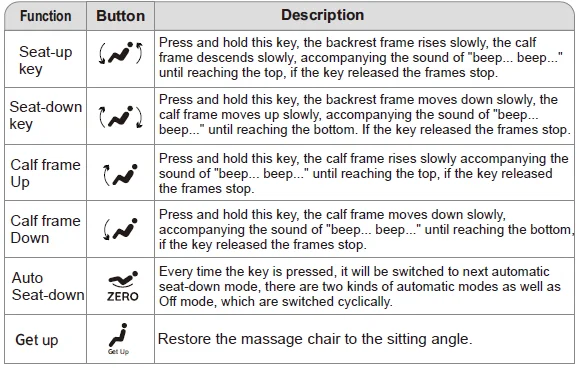 | Function | Button | Description |
|---|---|---|
| Seat-up key | | Press and hold this key, the backrest frame rises slowly, the calf frame descends slowly, accompanying the sound of "beep... beep..." until reaching the top, if the key released the frames stop. |
| Seat-down key | | Press and hold this key, the backrest frame moves down slowly, the calf frame moves up slowly, accompanying the sound of "beep... beep..." until reaching the bottom. If the key released the frames stop. |
| Calf frame Up | | Press and hold this key, the calf frame rises slowly accompanying the sound of "beep... beep..." until reaching the top, if the key released the frames stop. |
| Calf frame Down | | Press and hold this key, the calf frame moves down slowly, accompanying the sound of "beep... beep..." until reaching the bottom, if the key released the frames stop. |
| Auto Seat-down | ZERO | Every time the key is pressed, it will be switched to next automatic seat-down mode, there are two kinds of automatic modes as well as Off mode, which are switched cyclically. |
| Get up | Get Up | Restore the massage chair to the sitting angle. |