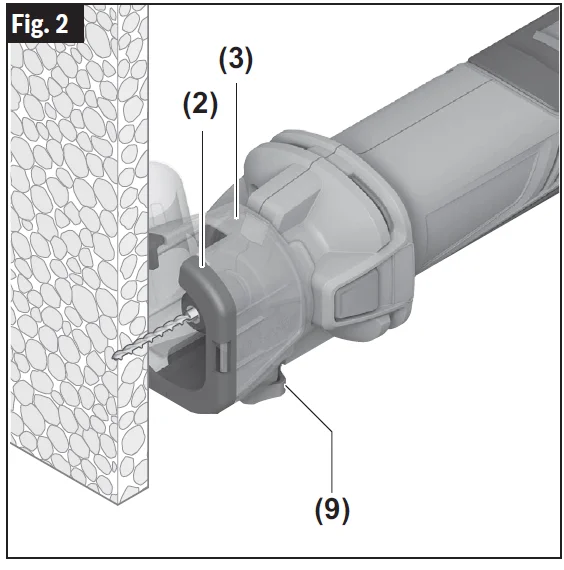 Fig. 2

(3)

(2)

(9)