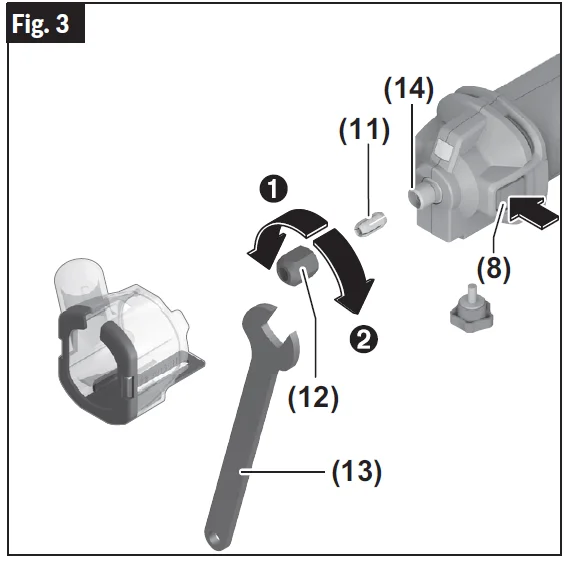 Fig. 3

(14)

(11)

1

(8)

2

(12)

(13)