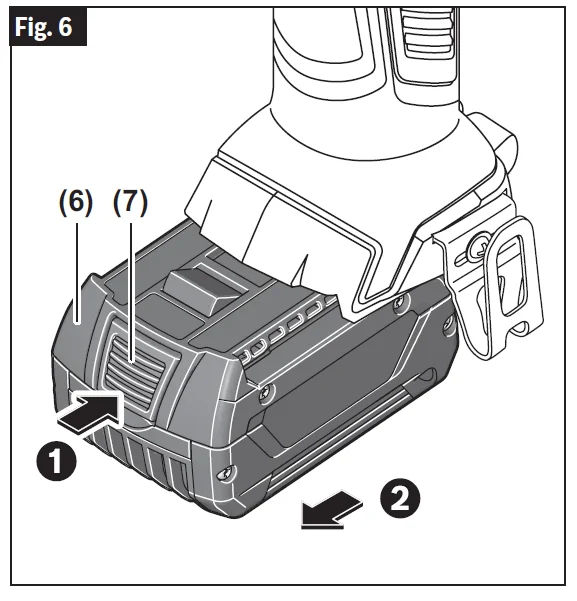 Fig. 6

(6) (7)

1

2