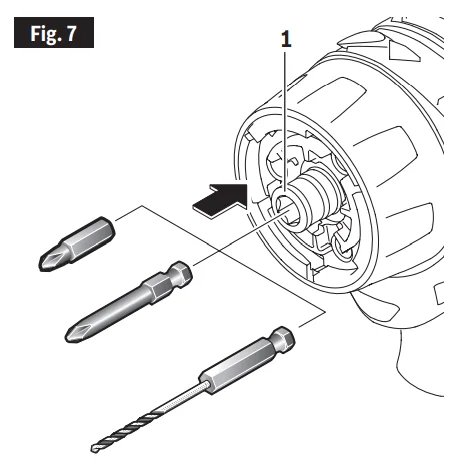 Fig. 7

1