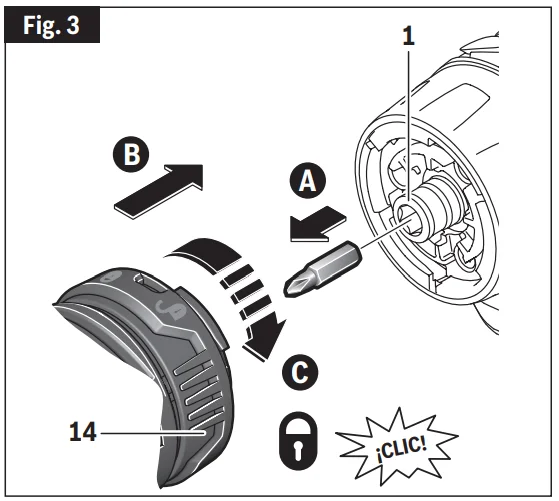 Fig. 3

1

B

A

C

14

¡CLIC!