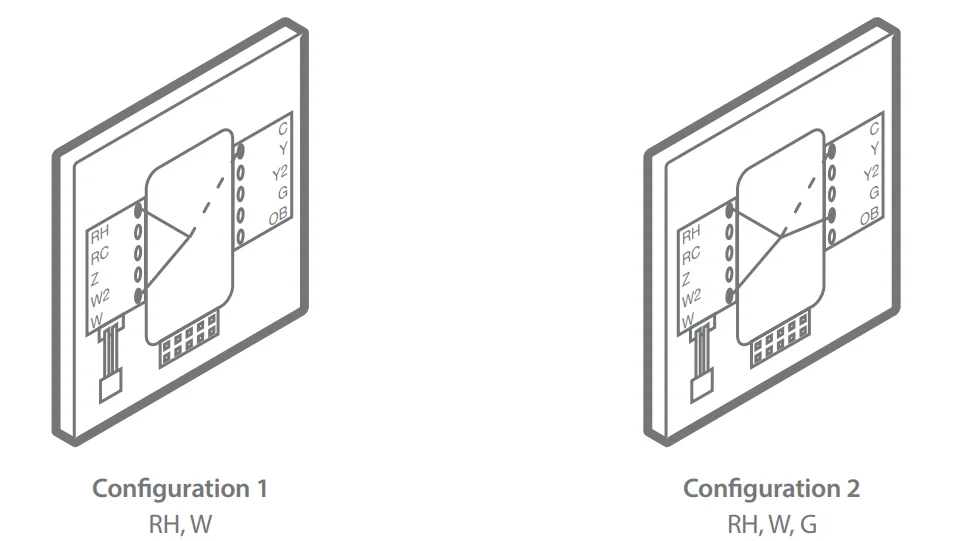 C
Y
Y2
G
OB
RH
RC
Z
W2
W

Configuration 1
RH, W

C
Y
Y2
G
OB
RH
RC
Z
W2
W

Configuration 2
RH, W, G