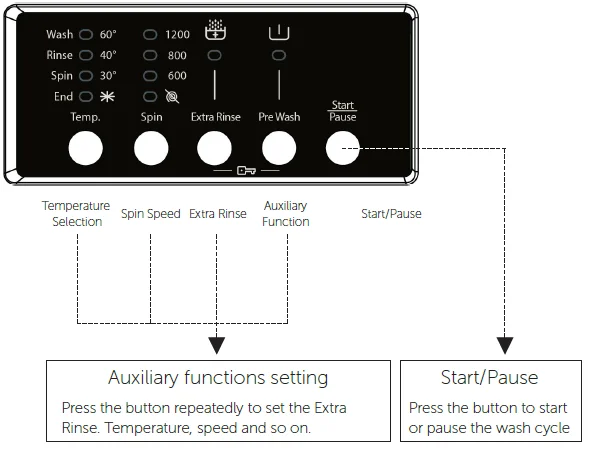 Wash 60°
Rinse 40°
Spin 30°
End

1200
800
600

Temp.
Spin
Extra Rinse
Pre Wash
Start
Pause

Temperature Selection
Spin Speed
Extra Rinse
Auxiliary Function
Start/Pause

Auxiliary functions setting
Press the button repeatedly to set the Extra Rinse. Temperature, speed and so on.

Start/Pause
Press the button to start or pause the wash cycle