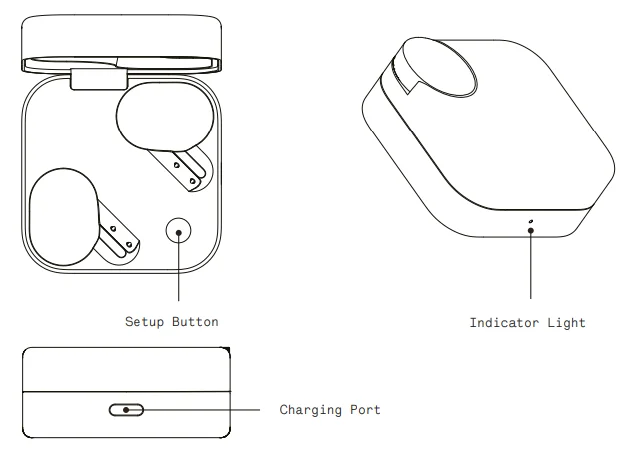 Setup Button

Indicator Light

Charging Port