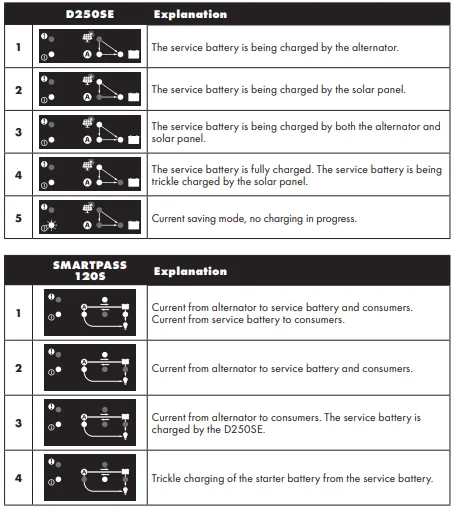 | | D250SE | Explanation |
|---|---|---|
| 1 | A | The service battery is being charged by the alternator. |
| 2 | A | The service battery is being charged by the solar panel. |
| 3 | A | The service battery is being charged by both the alternator and solar panel. |
| 4 | A | The service battery is fully charged. The service battery is being trickle charged by the solar panel. |
| 5 | A | Current saving mode, no charging in progress. |

| | SMARTPASS 120S | Explanation |
|---|---|---|
| 1 | A | Current from alternator to service battery and consumers. Current from service battery to consumers. |
| 2 | A | Current from alternator to service battery and consumers. |
| 3 | A | Current from alternator to consumers. The service battery is charged by the D250SE. |
| 4 | A | Trickle charging of the starter battery from the service battery. |