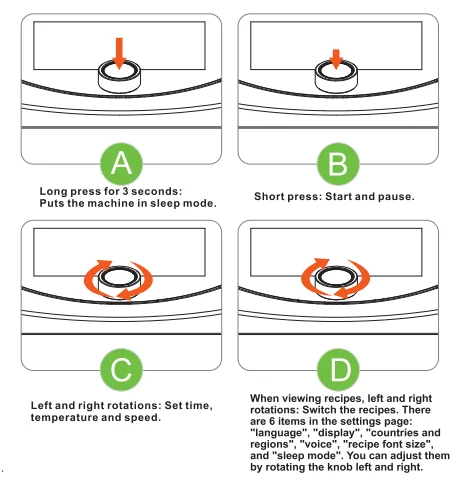 A

Long press for 3 seconds: Puts the machine in sleep mode.

B

Short press: Start and pause.

C

Left and right rotations: Set time, temperature and speed.

D

When viewing recipes, left and right rotations: Switch the recipes. There are 6 items in the settings page: "language", "display", "countries and regions", "voice", "recipe font size", and "sleep mode". You can adjust them by rotating the knob left and right.