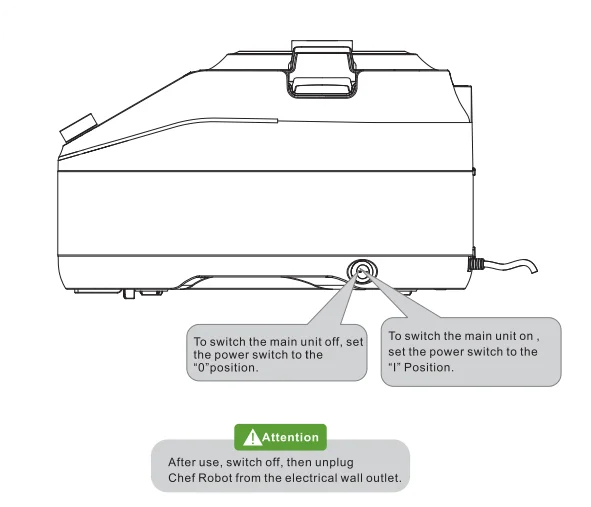 To switch the main unit off, set the power switch to the "0"position.

To switch the main unit on , set the power switch to the "I" Position.

Attention

After use, switch off, then unplug Chef Robot from the electrical wall outlet.