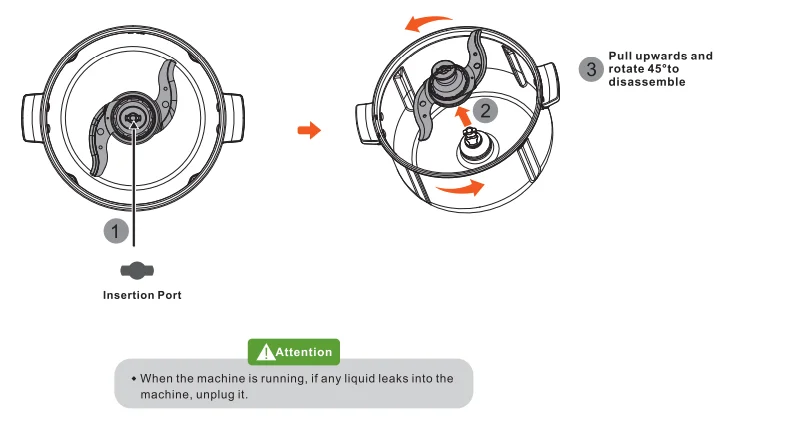 1

Insertion Port

2

3 Pull upwards and rotate 45°to disassemble

Attention

• When the machine is running, if any liquid leaks into the machine, unplug it.