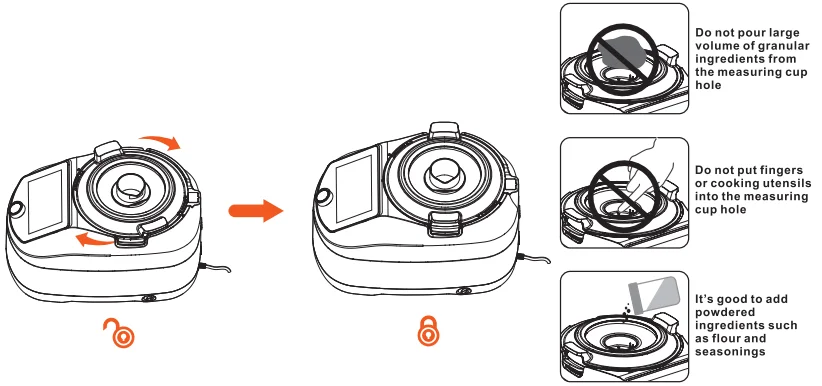 Do not pour large volume of granular ingredients from the measuring cup hole

Do not put fingers or cooking utensils into the measuring cup hole

It's good to add powdered ingredients such as flour and seasonings