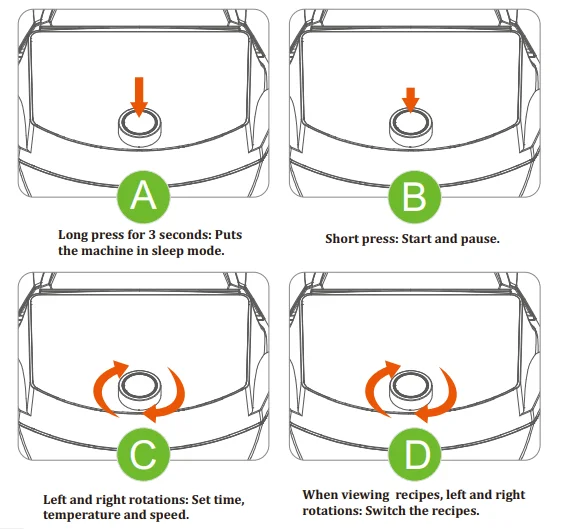 A

Long press for 3 seconds: Puts the machine in sleep mode.

B

Short press: Start and pause.

C

Left and right rotations: Set time, temperature and speed.

D

When viewing recipes, left and right rotations: Switch the recipes.