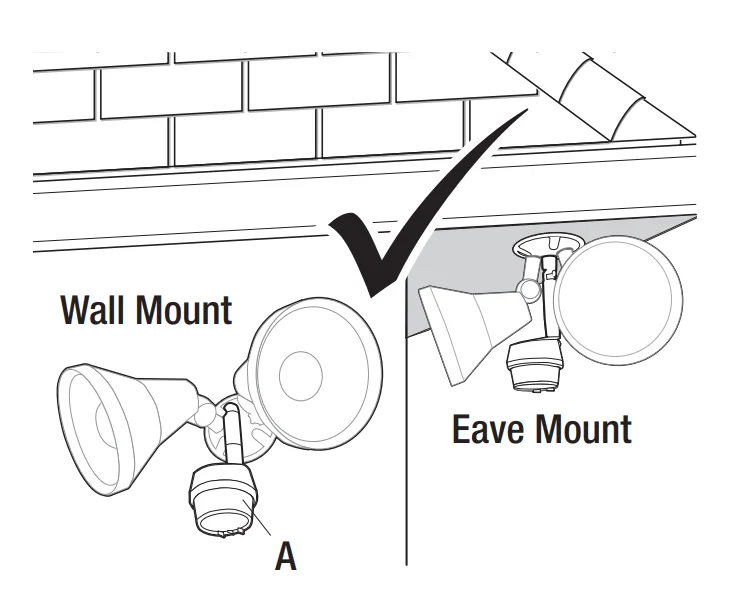 Wall Mount

A

Eave Mount