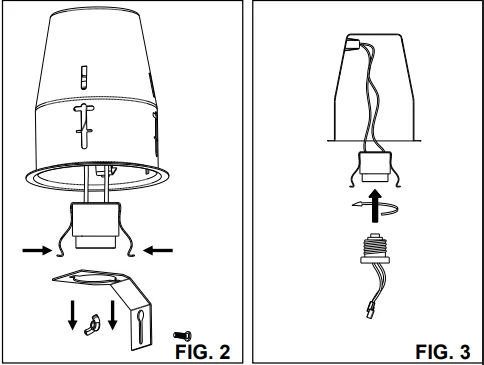 FIG. 2

FIG. 3