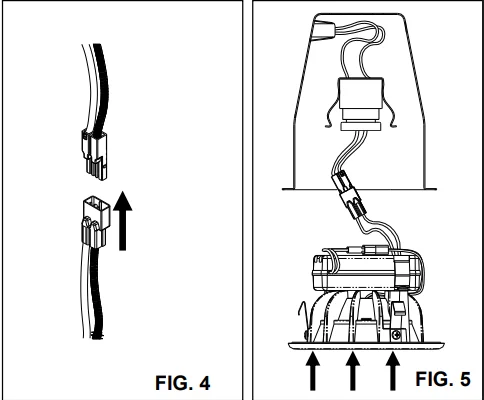 FIG. 4

FIG. 5