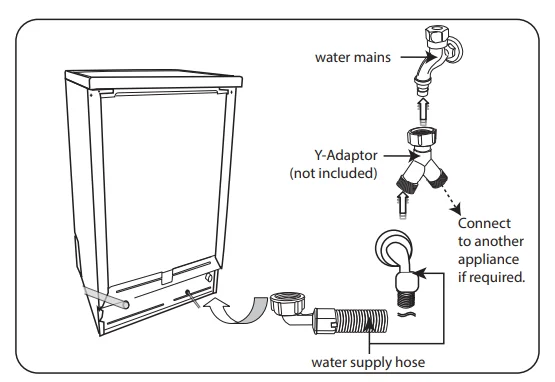 water mains

Y-Adaptor
(not included)

Connect
to another
appliance
if required.

water supply hose