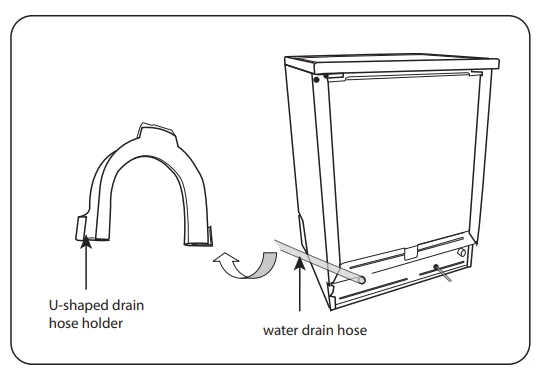 U-shaped drain hose holder

water drain hose