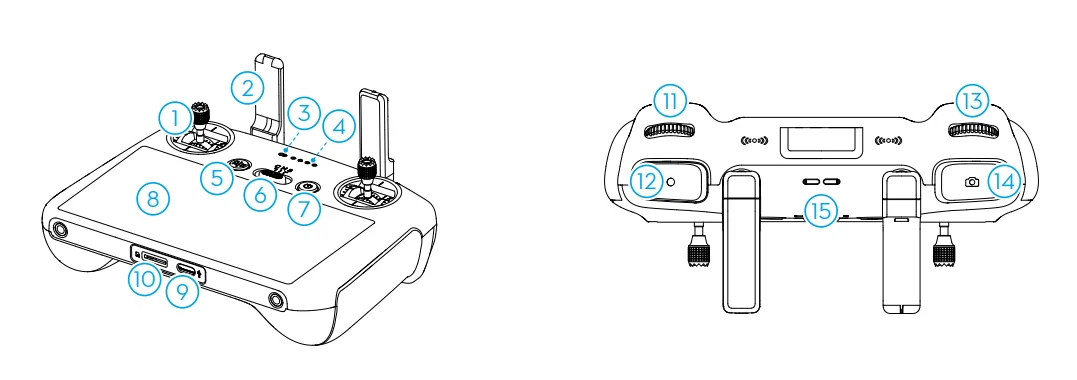 1
2
3
4
5
6
7
8
9
10
11
12
13
14
15