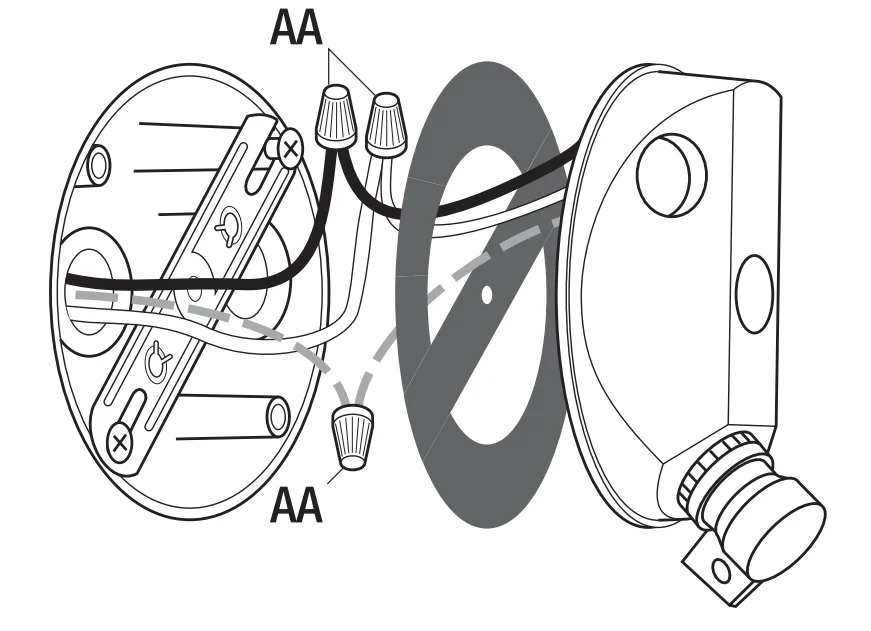 AA

AA