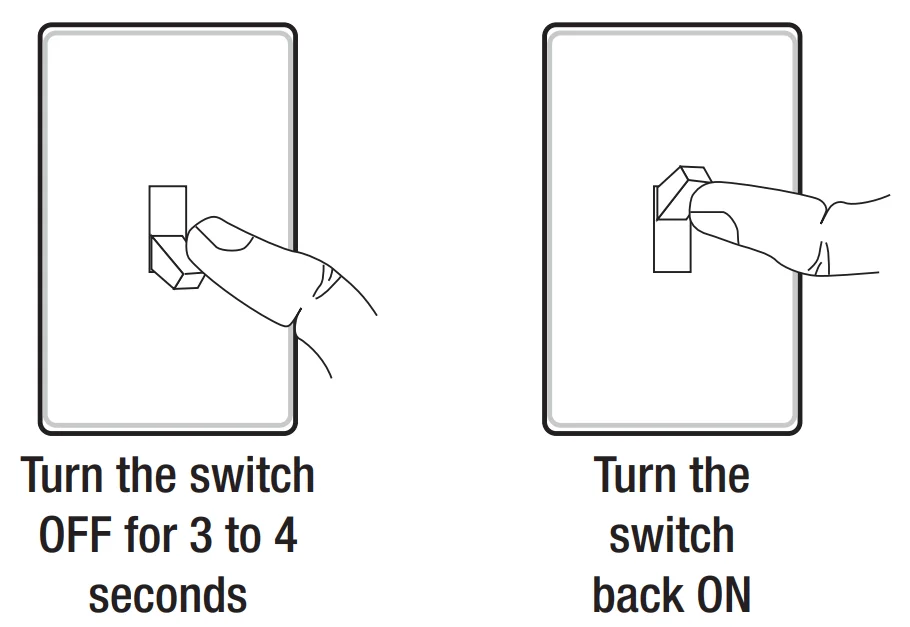 Turn the switch OFF for 3 to 4 seconds

Turn the switch back ON