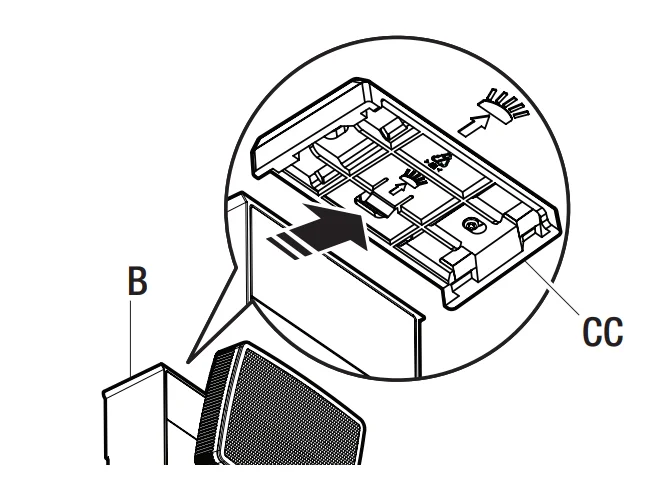 B

CC