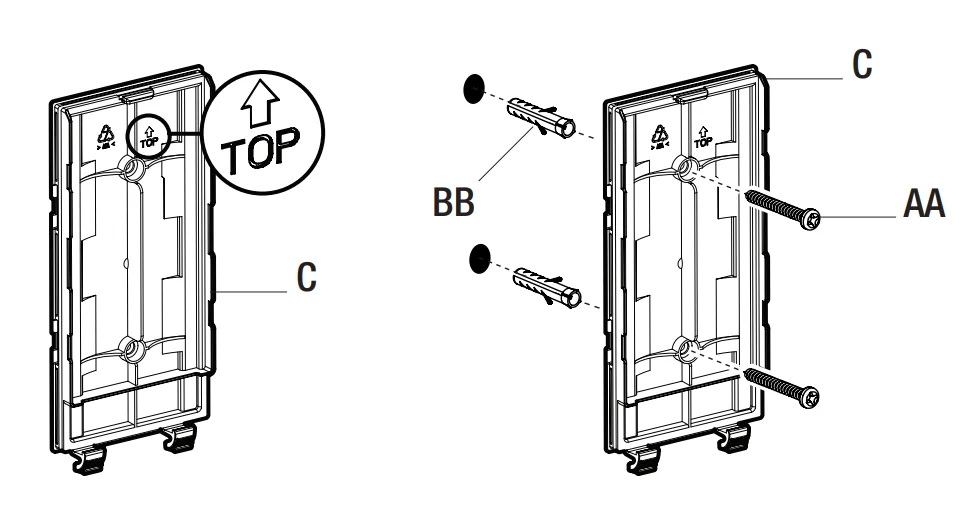 TOP
TOP
C
C
TOP
BB
AA