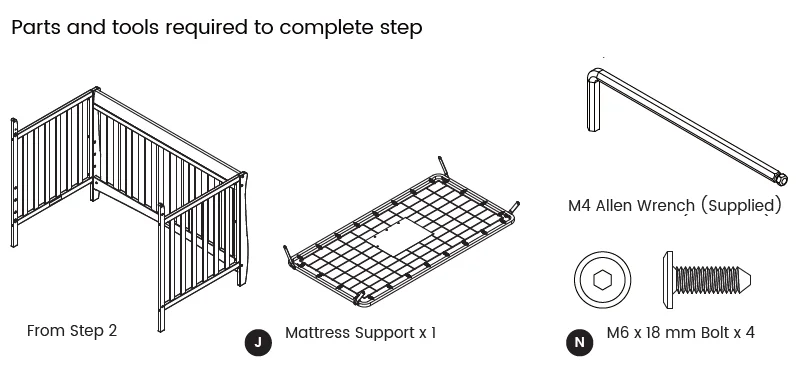 Parts and tools required to complete step

M4 Allen Wrench (Supplied)

From Step 2

J Mattress Support x 1

N M6 x 18 mm Bolt x 4