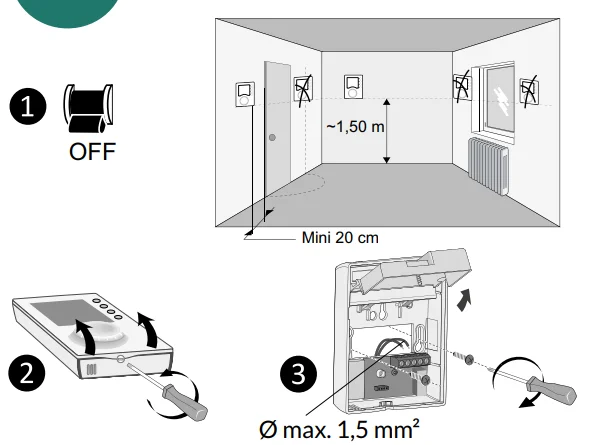 1

OFF

~1,50 m

Mini 20 cm

2

3

Ø max. 1,5 mm²