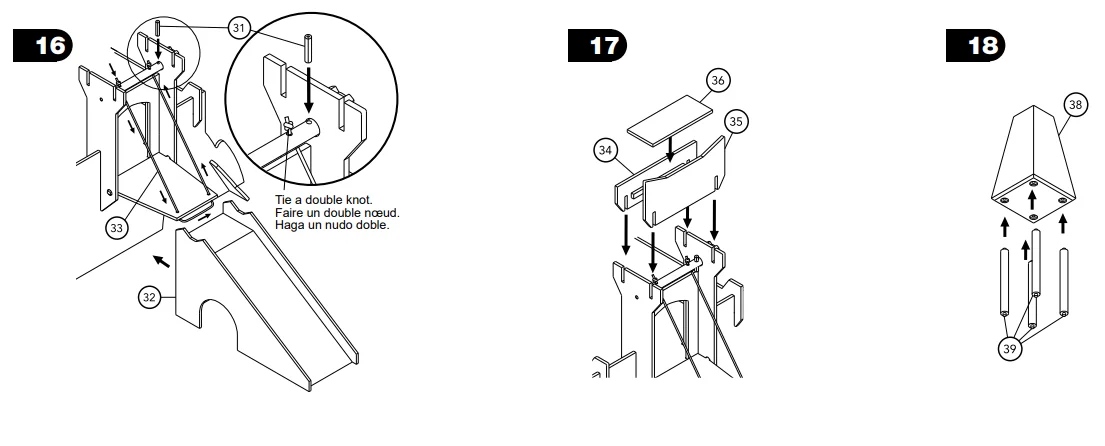 16

31

33

32

Tie a double knot.
Faire un double nœud.
Haga un nudo doble.

17

36

35

34

18

38

39