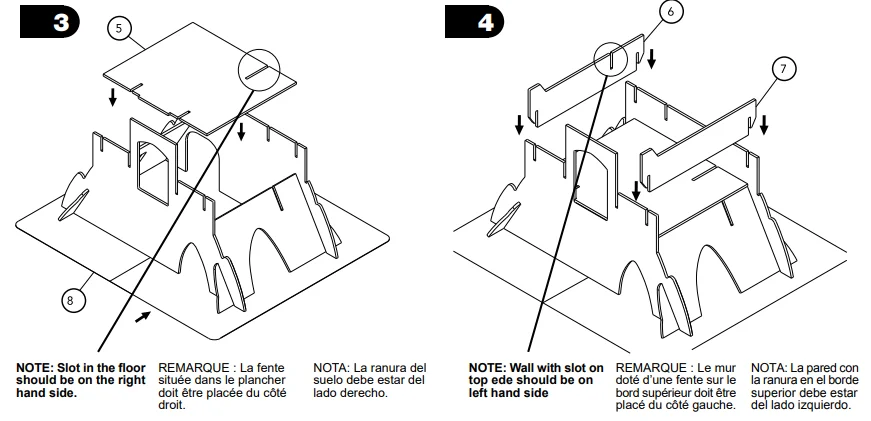 3

5

8

NOTE: Slot in the floor should be on the right hand side.

REMARQUE : La fente située dans le plancher doit être placée du côté droit.

NOTA: La ranura del suelo debe estar del lado derecho.

4

6

7

NOTE: Wall with slot on top ede should be on left hand side

REMARQUE : Le mur doté d'une fente sur le bord supérieur doit être placé du côté gauche.

NOTA: La pared con la ranura en el borde superior debe estar del lado izquierdo.