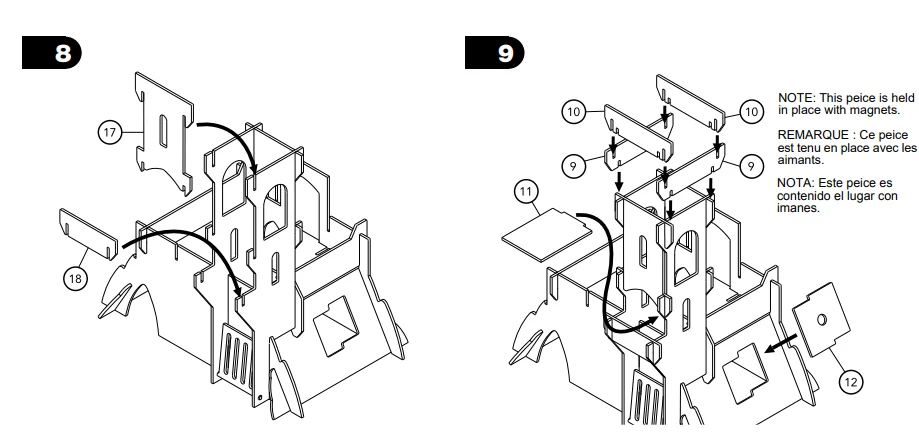 8

17

18

9

10

10

9

9

11

12

NOTE: This peice is held in place with magnets.

REMARQUE : Ce peice est tenu en place avec les aimants.

NOTA: Este peice es contenido el lugar con imanes.