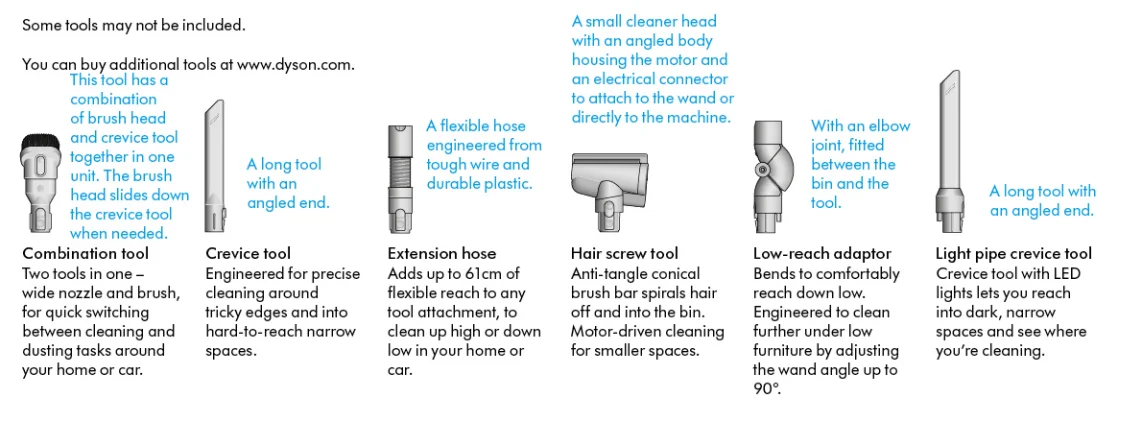 Some tools may not be included.

You can buy additional tools at www.dyson.com.

This tool has a combination of brush head and crevice tool together in one unit. The brush head slides down the crevice tool when needed.

Combination tool
Two tools in one – wide nozzle and brush, for quick switching between cleaning and dusting tasks around your home or car.

A long tool with an angled end.

Crevice tool
Engineered for precise cleaning around tricky edges and into hard-to-reach narrow spaces.

A flexible hose engineered from tough wire and durable plastic.

Extension hose
Adds up to 61cm of flexible reach to any tool attachment, to clean up high or down low in your home or car.

A small cleaner head with an angled body housing the motor and an electrical connector to attach to the wand or directly to the machine.

Hair screw tool
Anti-tangle conical brush bar spirals hair off and into the bin. Motor-driven cleaning for smaller spaces.

With an elbow joint, fitted between the bin and the tool.

Low-reach adaptor
Bends to comfortably reach down low. Engineered to clean further under low furniture by adjusting the wand angle up to 90°.

A long tool with an angled end.

Light pipe crevice tool
Crevice tool with LED lights lets you reach into dark, narrow spaces and see where you're cleaning.