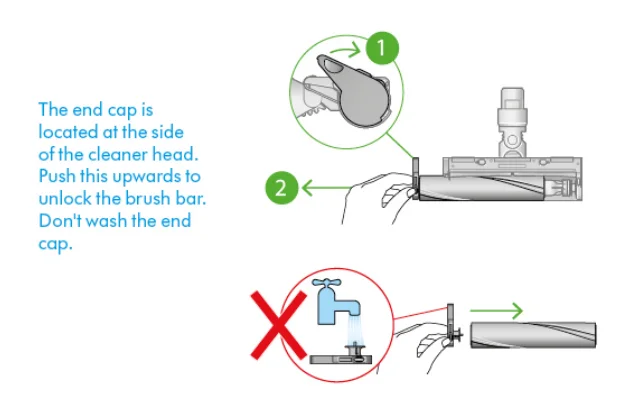 The end cap is located at the side of the cleaner head. Push this upwards to unlock the brush bar. Don't wash the end cap.

1

2