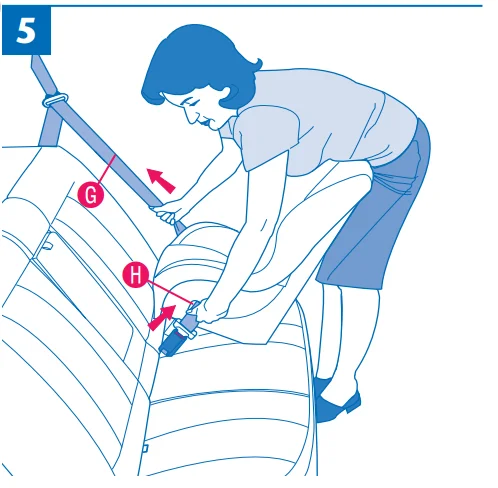 5

G

H