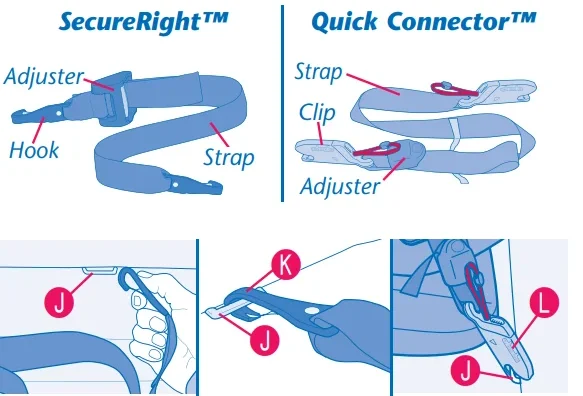 SecureRight™

Adjuster

Hook

Strap

Quick Connector™

Strap

Clip

Adjuster

J

K

J

L

J