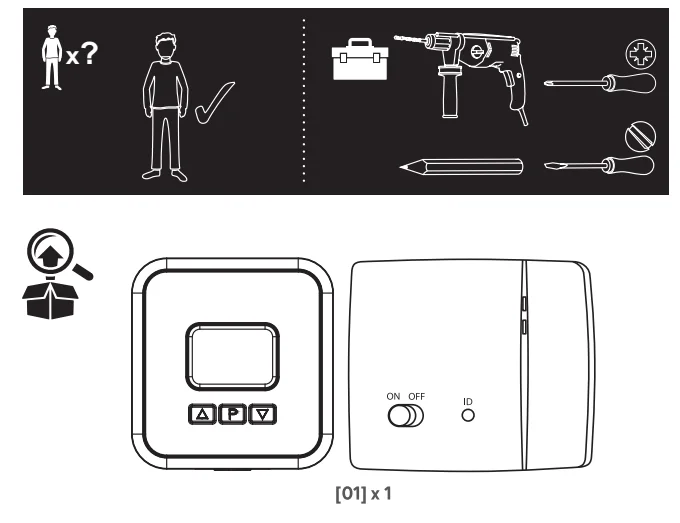 x?

P

ON OFF

ID

[01] x 1