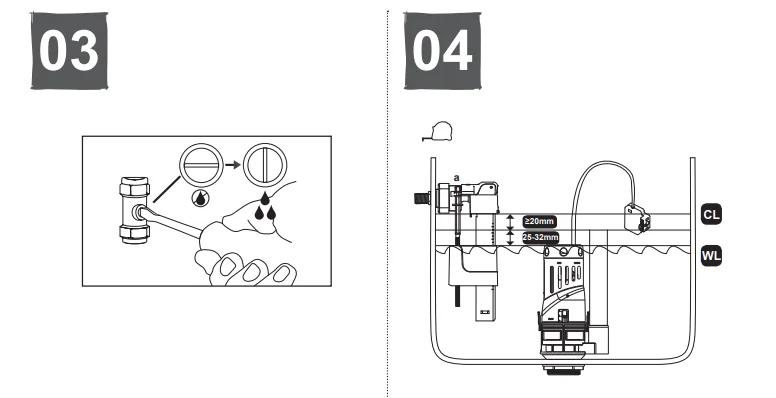 03

04

a

≥20mm

25-32mm

CL

WL