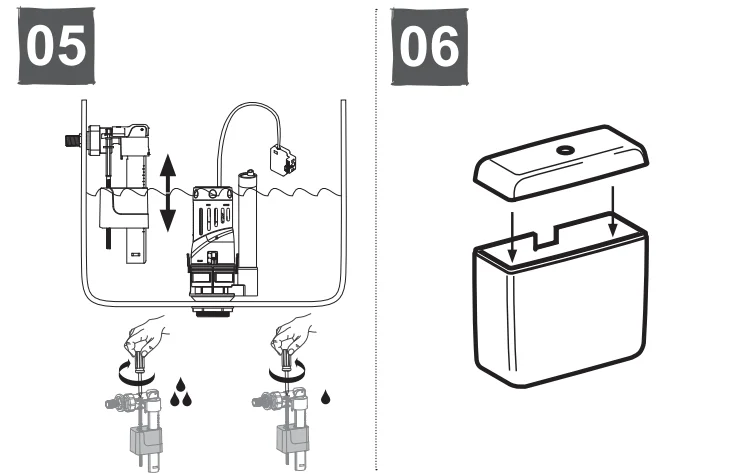 05

06