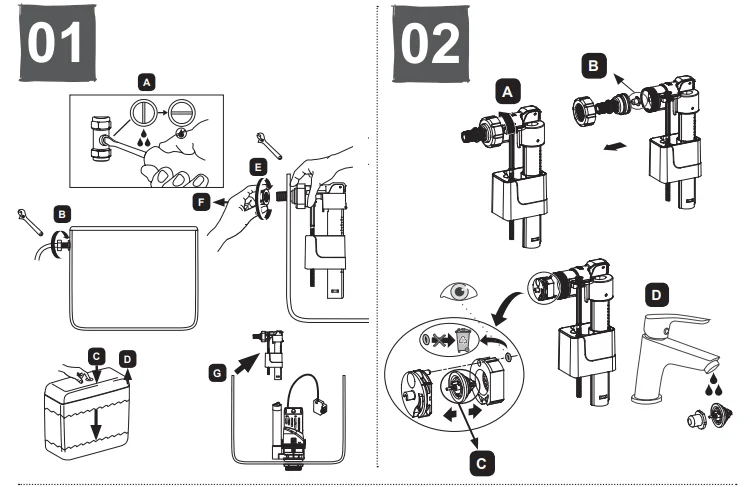 01

A

B

E

F

C

D

G

02

A

B

D

C