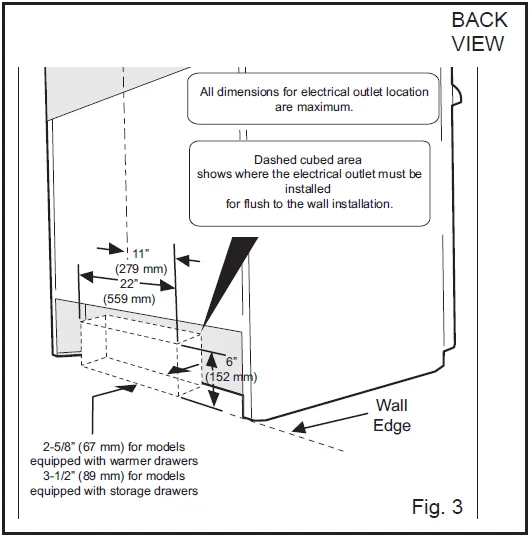 BACK VIEW

All dimensions for electrical outlet location are maximum.

Dashed cubed area shows where the electrical outlet must be installed for flush to the wall installation.

11"
(279 mm)

22"
(559 mm)

6"
(152 mm)

Wall Edge

2-5/8" (67 mm) for models equipped with warmer drawers
3-1/2" (89 mm) for models equipped with storage drawers

Fig. 3