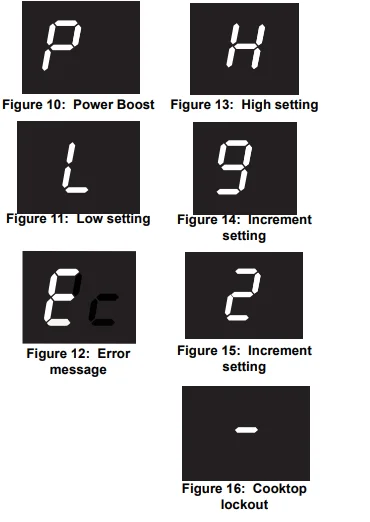 P

Figure 10: Power Boost

L

Figure 11: Low setting

Ec

Figure 12: Error message

H

Figure 13: High setting

9

Figure 14: Increment setting

2

Figure 15: Increment setting

-

Figure 16: Cooktop lockout