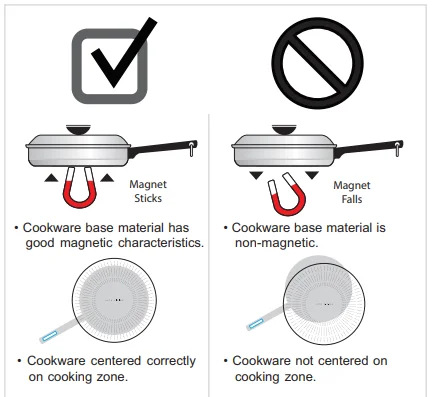 Magnet Sticks

• Cookware base material has good magnetic characteristics.

• Cookware centered correctly on cooking zone.

Magnet Falls

• Cookware base material is non-magnetic.

• Cookware not centered on cooking zone.