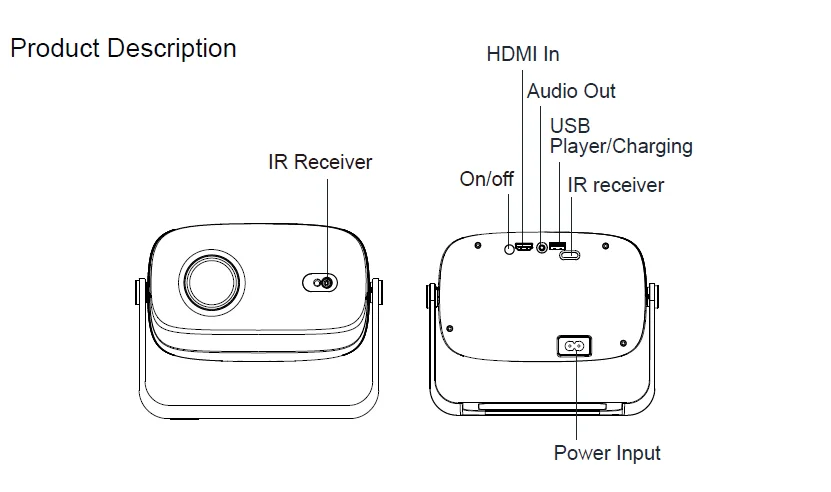 Product Description

IR Receiver

HDMI In

Audio Out

USB
Player/Charging

On/off

IR receiver

Power Input