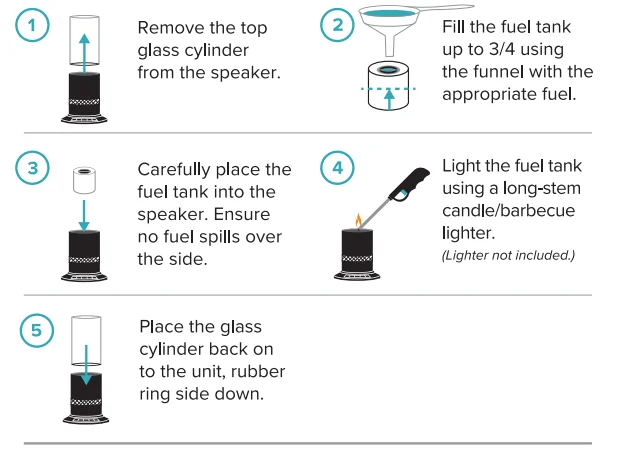 1

Remove the top glass cylinder from the speaker.

2

Fill the fuel tank up to 3/4 using the funnel with the appropriate fuel.

3

Carefully place the fuel tank into the speaker. Ensure no fuel spills over the side.

4

Light the fuel tank using a long-stem candle/barbecue lighter.

(Lighter not included.)

5

Place the glass cylinder back on to the unit, rubber ring side down.